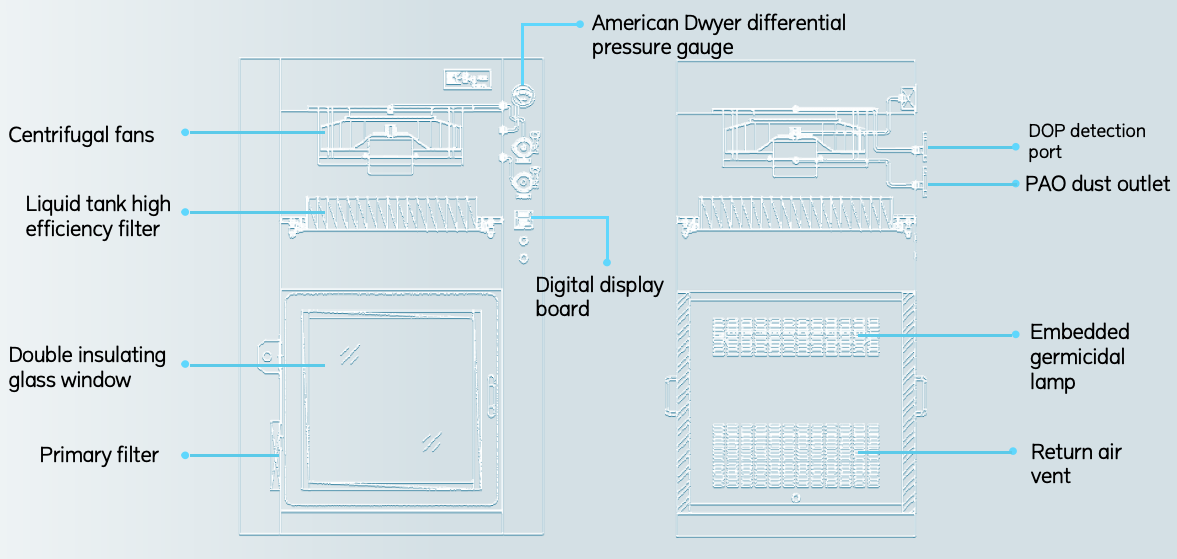 American Dwyer differential pressure gauge

Centrifugal fans

Liquid tank high efficiency filter

Digital display board

Double insulating glass window

Primary filter

DOP detection port

PAO dust outlet

Embedded germicidal lamp

Return air vent